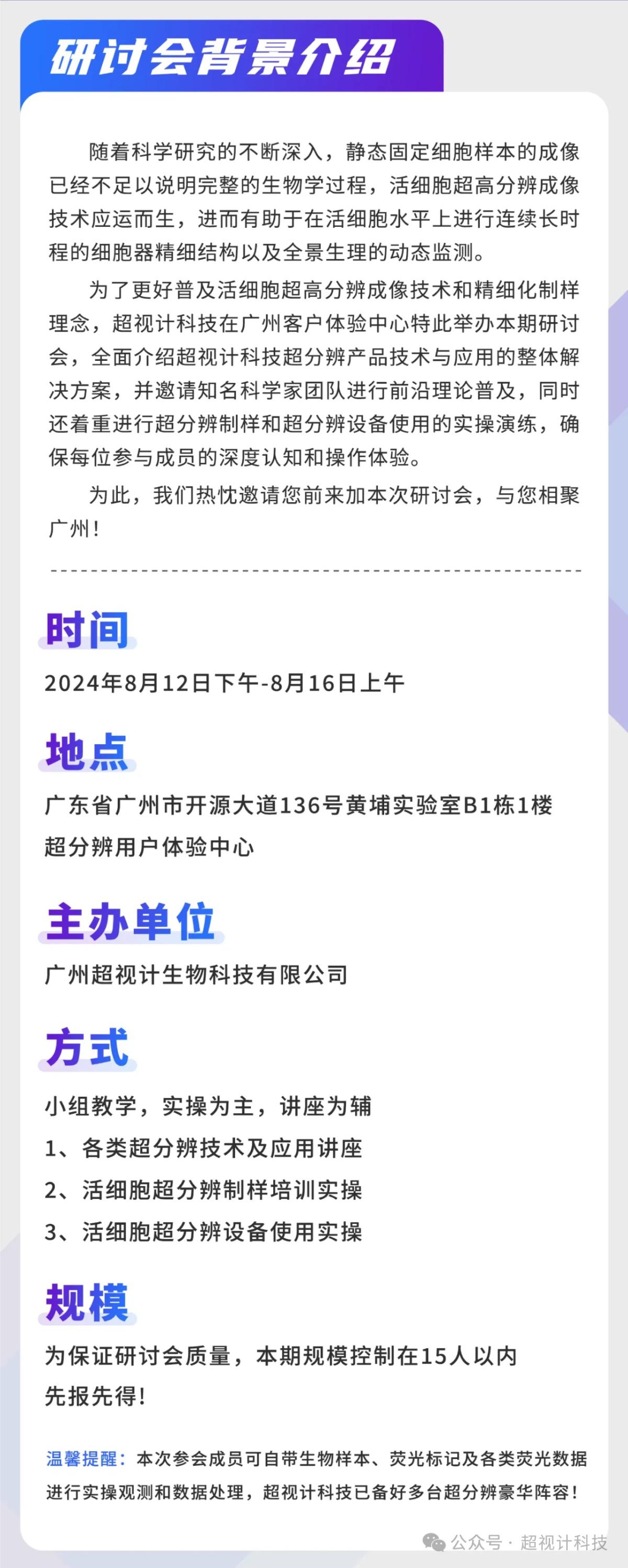 研讨会背景介绍

随着科学研究的不断深入，静态固定细胞样本的成像已经不足以说明完整的生物学过程，活细胞超高分辨成像技术应运而生，进而有助于在活细胞水平上进行连续长时程的细胞器精细结构以及全景生理的动态监测。

为了更好普及活细胞超高分辨成像技术和精细化制样理念，超视计科技在广州客户体验中心特此举办本期研讨会，全面介绍超视计科技超分辨产品技术与应用的整体解决方案，并邀请知名科学家团队进行前沿理论普及，同时还着重进行超分辨制样和超分辨设备使用的实操演练，确保每位参与成员的深度认知和操作体验。

为此，我们热忱邀请您前来加本次研讨会，与您相聚广州！

时间

2024年8月12日下午-8月16日上午

地点

广东省广州市开源大道136号黄埔实验室B1栋1楼
超分辨用户体验中心

主办单位

广州超视计生物科技有限公司

方式

小组教学，实操为主，讲座为辅
1、各类超分辨技术及应用讲座
2、活细胞超分辨制样培训实操
3、活细胞超分辨设备使用实操

规模

为保证研讨会质量，本期规模控制在15人以内
先报先得！

温馨提醒：本次参会成员可自带生物样本、荧光标记及各类荧光数据进行实操观测和数据处理，超视计科技已备好多台超分辨豪华阵容！

公众号 · 超视计科技